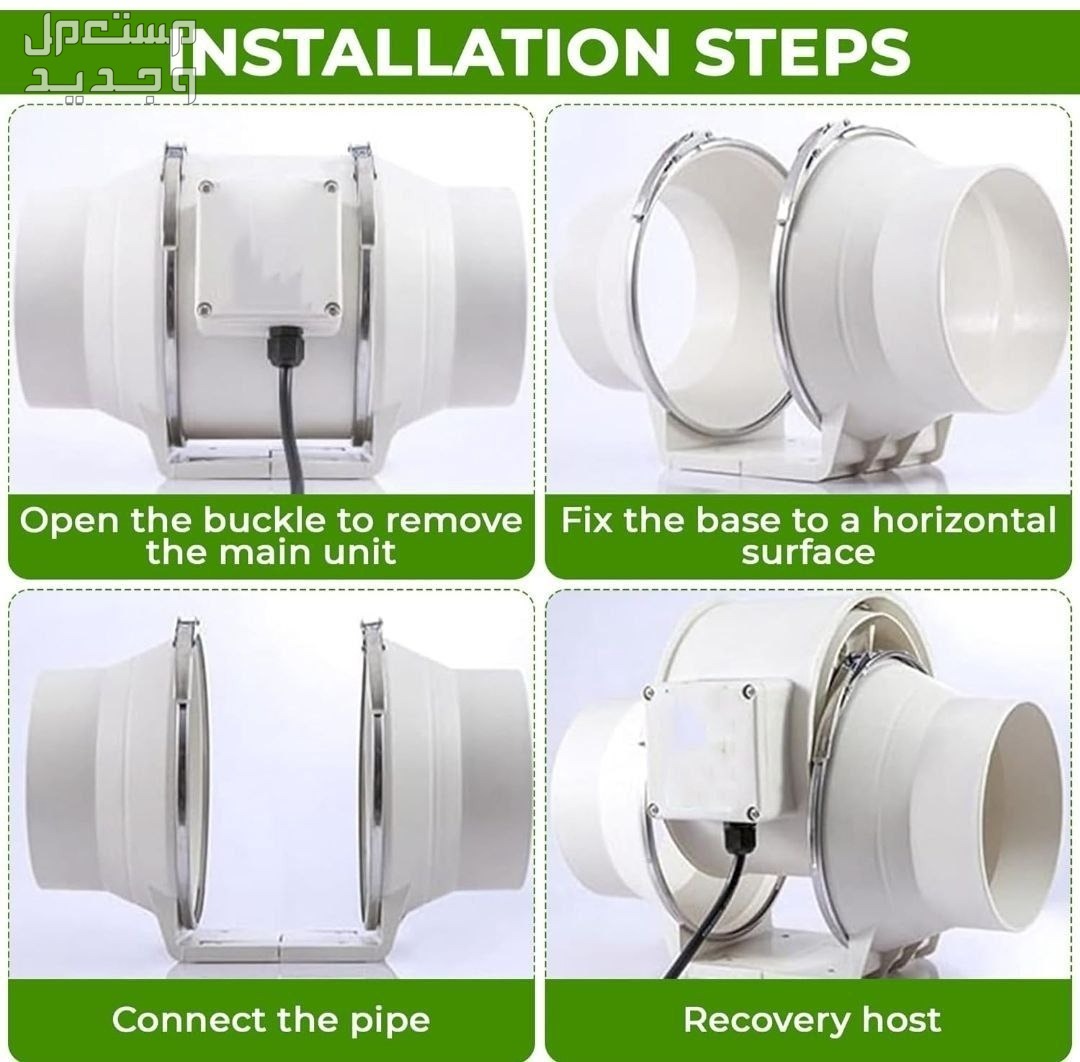 مستعمل وجديد

INSTALLATION STEPS

Open the buckle to remove the main unit

Fix the base to a horizontal surface

Connect the pipe

Recovery host