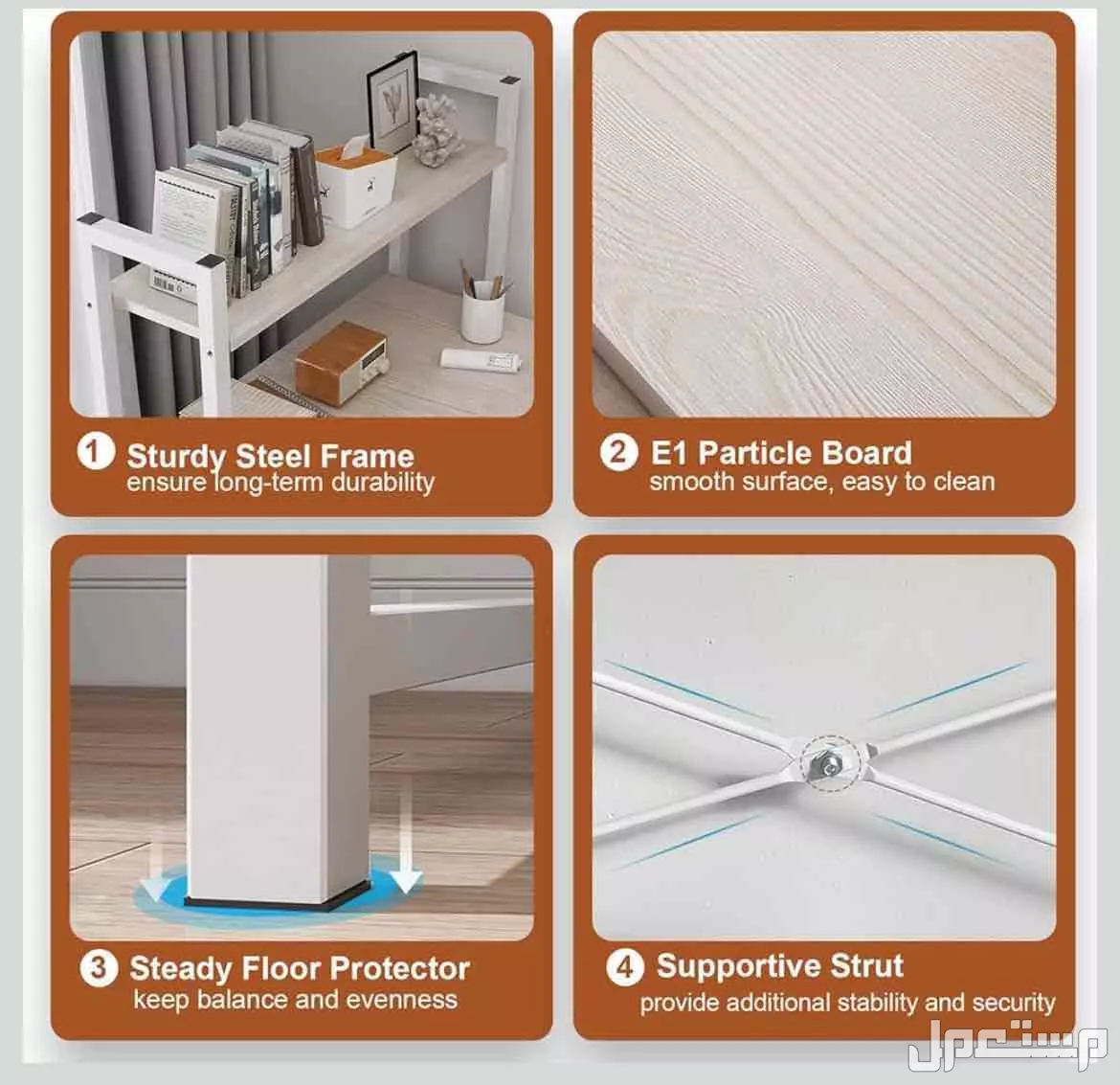 1 Sturdy Steel Frame
ensure long-term durability

2 E1 Particle Board
smooth surface, easy to clean

3 Steady Floor Protector
keep balance and evenness

4 Supportive Strut
provide additional stability and security

مستعمل